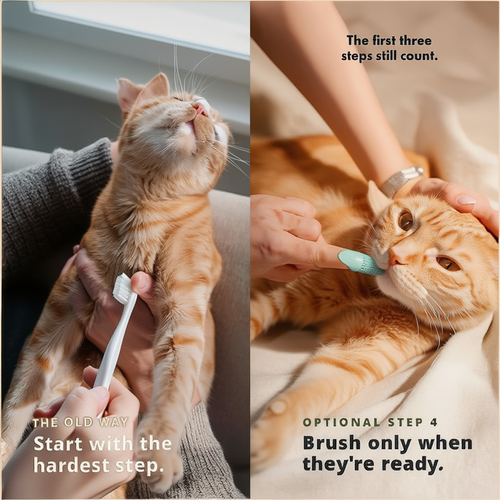 THE OLD WAY
Start with the hardest step.

The first three steps still count.

OPTIONAL STEP 4
Brush only when they're ready.